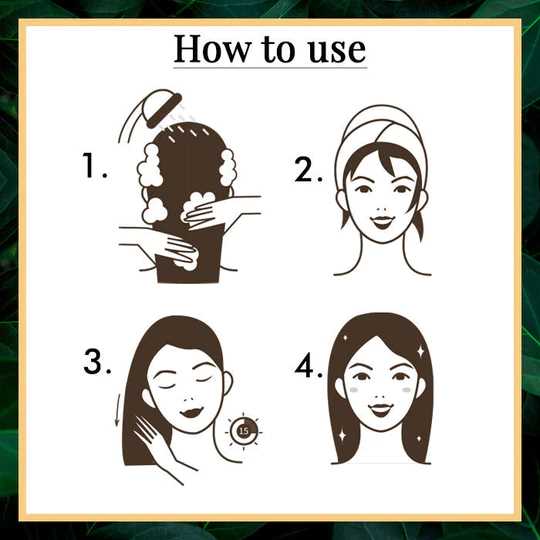 How to use

1.

2.

3.

15

4.