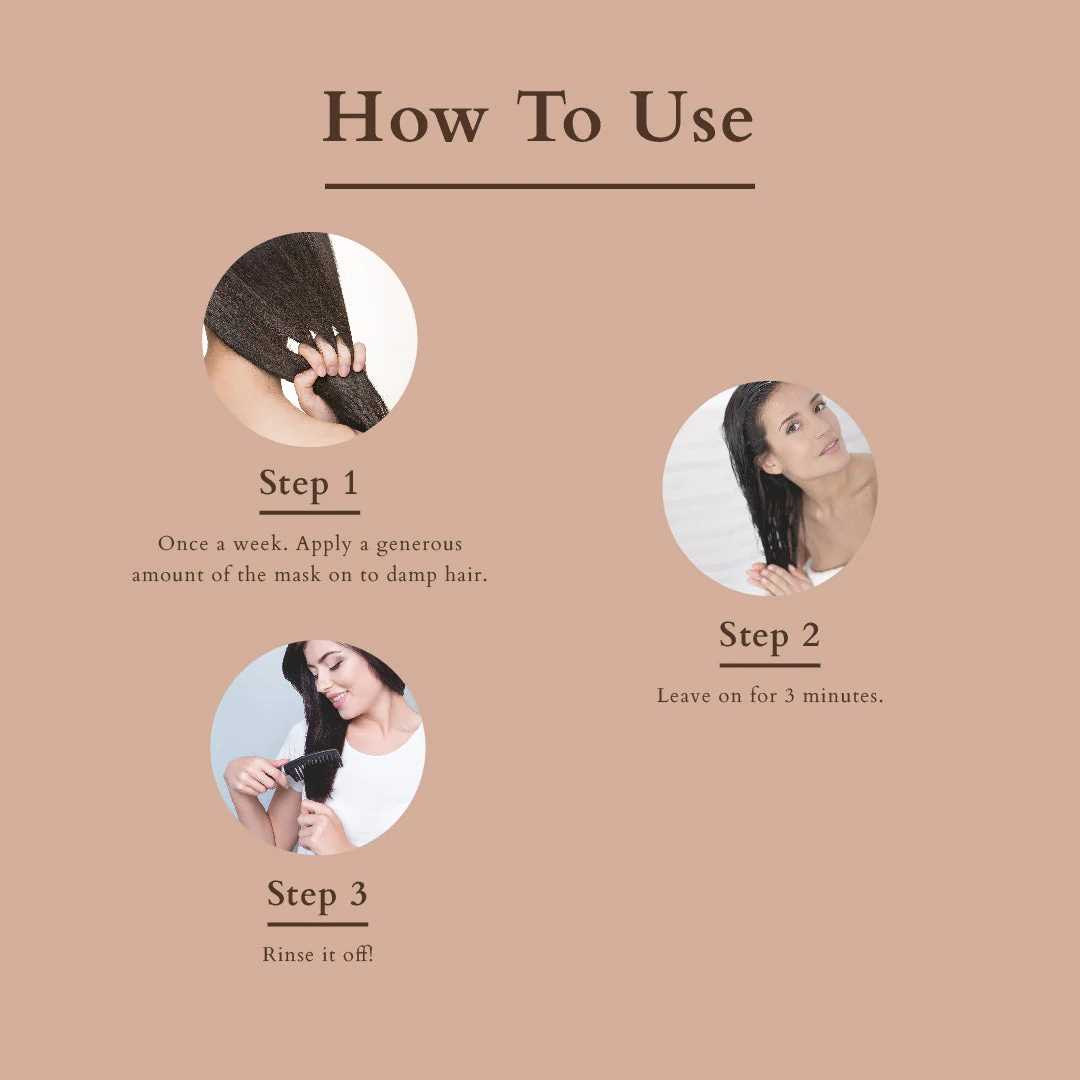 How To Use

Step 1

Once a week. Apply a generous amount of the mask on to damp hair.

Step 2

Leave on for 3 minutes.

Step 3

Rinse it off!